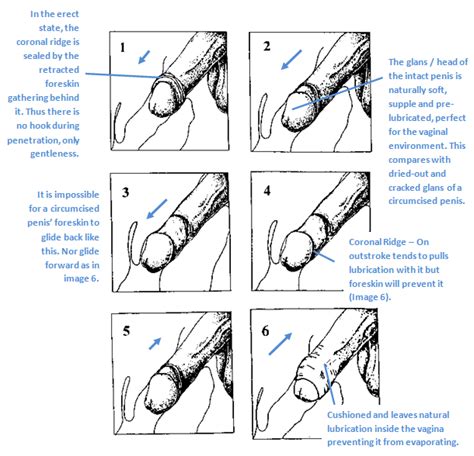 In the erect state, the coronal ridge is sealed by the retracted foreskin gathering behind it. Thus there is no hook during penetration, only gentleness.

1

2

The glans / head of the intact penis is naturally soft, supple and pre-lubricated, perfect for the vaginal environment. This compares with dried-out and cracked glans of a circumcised penis.

It is impossible for a circumcised penis' foreskin to glide back like this. Nor glide forward as in image 6.

3

4

Coronal Ridge – On outstroke tends to pulls lubrication with it but foreskin will prevent it (Image 6).

5

6

Cushioned and leaves natural lubrication inside the vagina preventing it from evaporating.